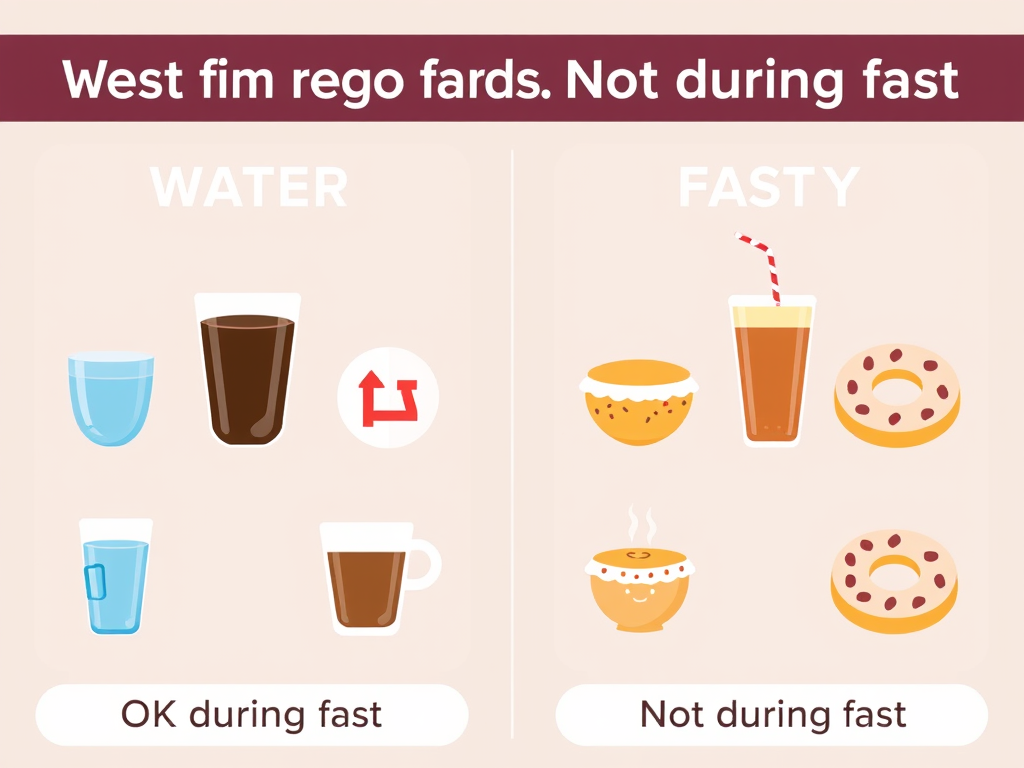 West fim rego fards. Not during fast

WATER

OK during fast

FASTY

Not during fast