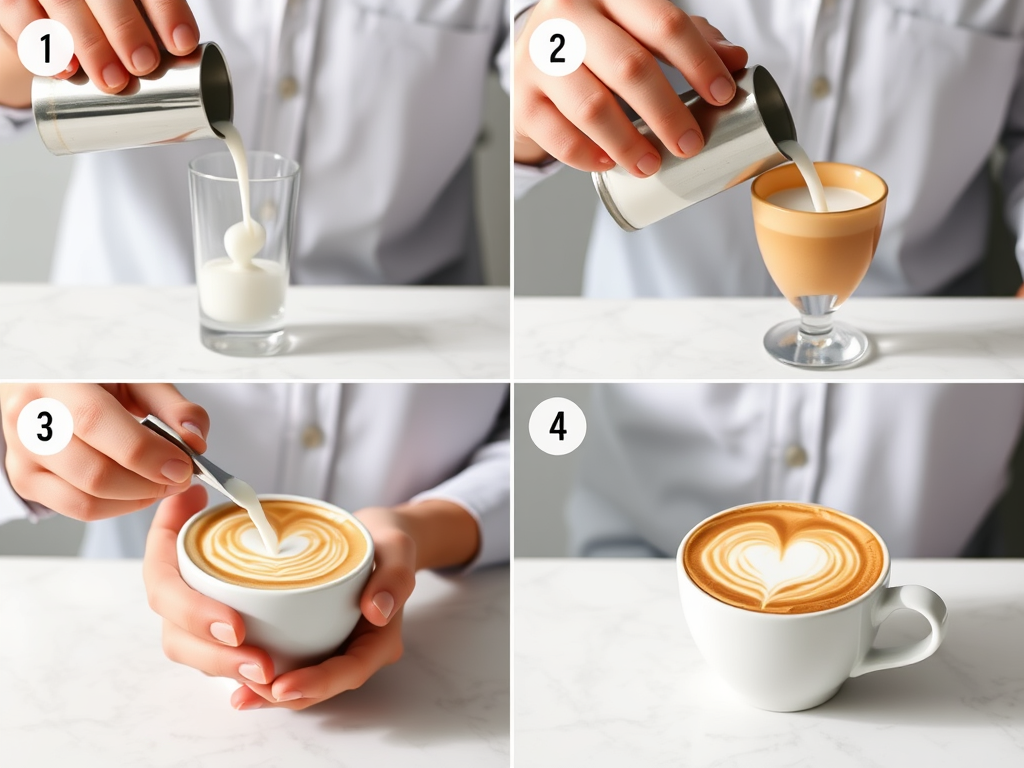 1
2
3
4